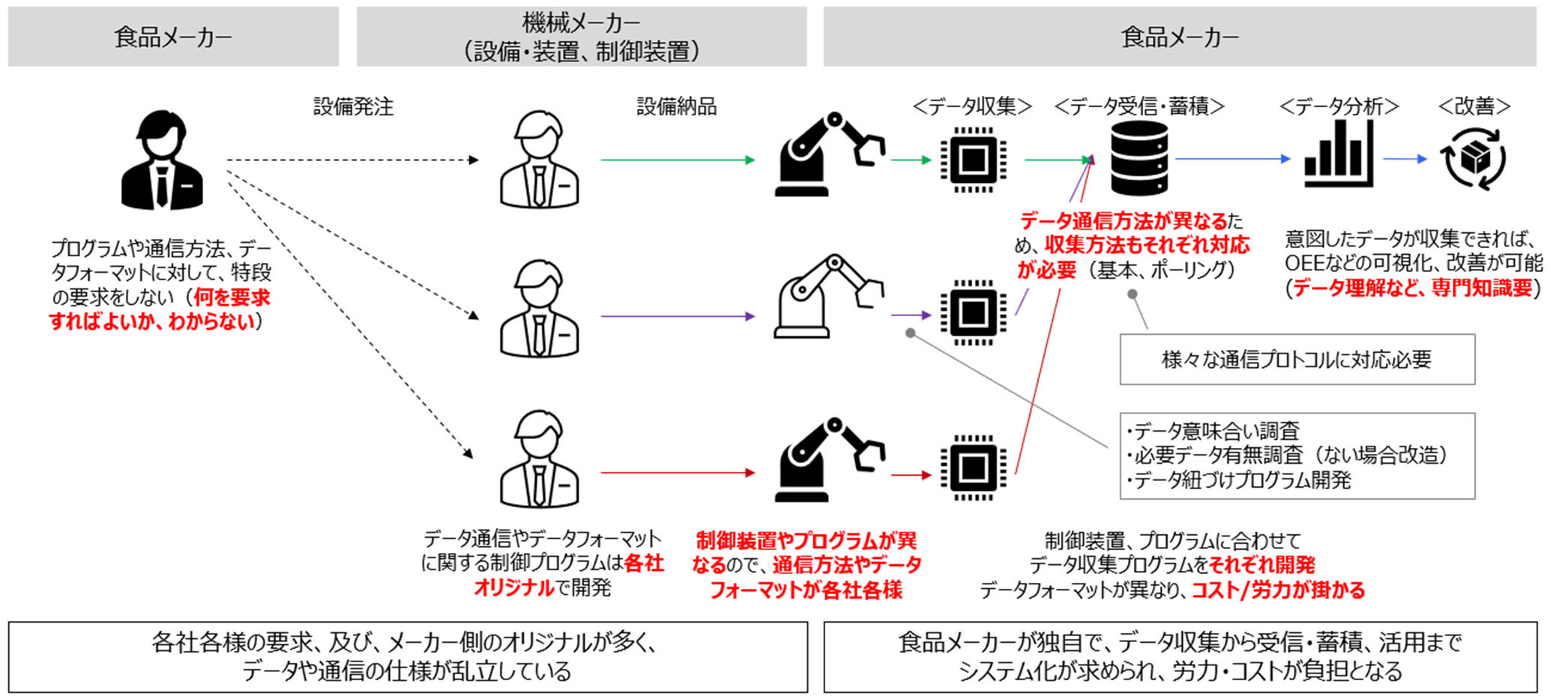 食品メーカー

機械メーカー
（設備・装置、制御装置）

食品メーカー

設備発注

設備納品

＜データ収集＞

＜データ受信・蓄積＞

＜データ分析＞

＜改善＞

プログラムや通信方法、データフォーマットに対して、特段の要求をしない（何を要求すればよいか、わからない）

データ通信方法が異なるため、収集方法もそれぞれ対応が必要（基本、ポーリング）

意図したデータが収集できれば、OEEなどの可視化、改善が可能（データ理解など、専門知識要）

様々な通信プロトコルに対応必要

・データ意味合い調査
・必要データ有無調査（ない場合改造）
・データ紐づけプログラム開発

データ通信やデータフォーマットに関する制御プログラムは各社オリジナルで開発

制御装置やプログラムが異なるので、通信方法やデータフォーマットが各社各様

制御装置、プログラムに合わせてデータ収集プログラムをそれぞれ開発
データフォーマットが異なり、コスト/労力が掛かる

各社各様の要求、及び、メーカー側のオリジナルが多く、データや通信の仕様が乱立している

食品メーカーが独自で、データ収集から受信・蓄積、活用までシステム化が求められ、労力・コストが負担となる