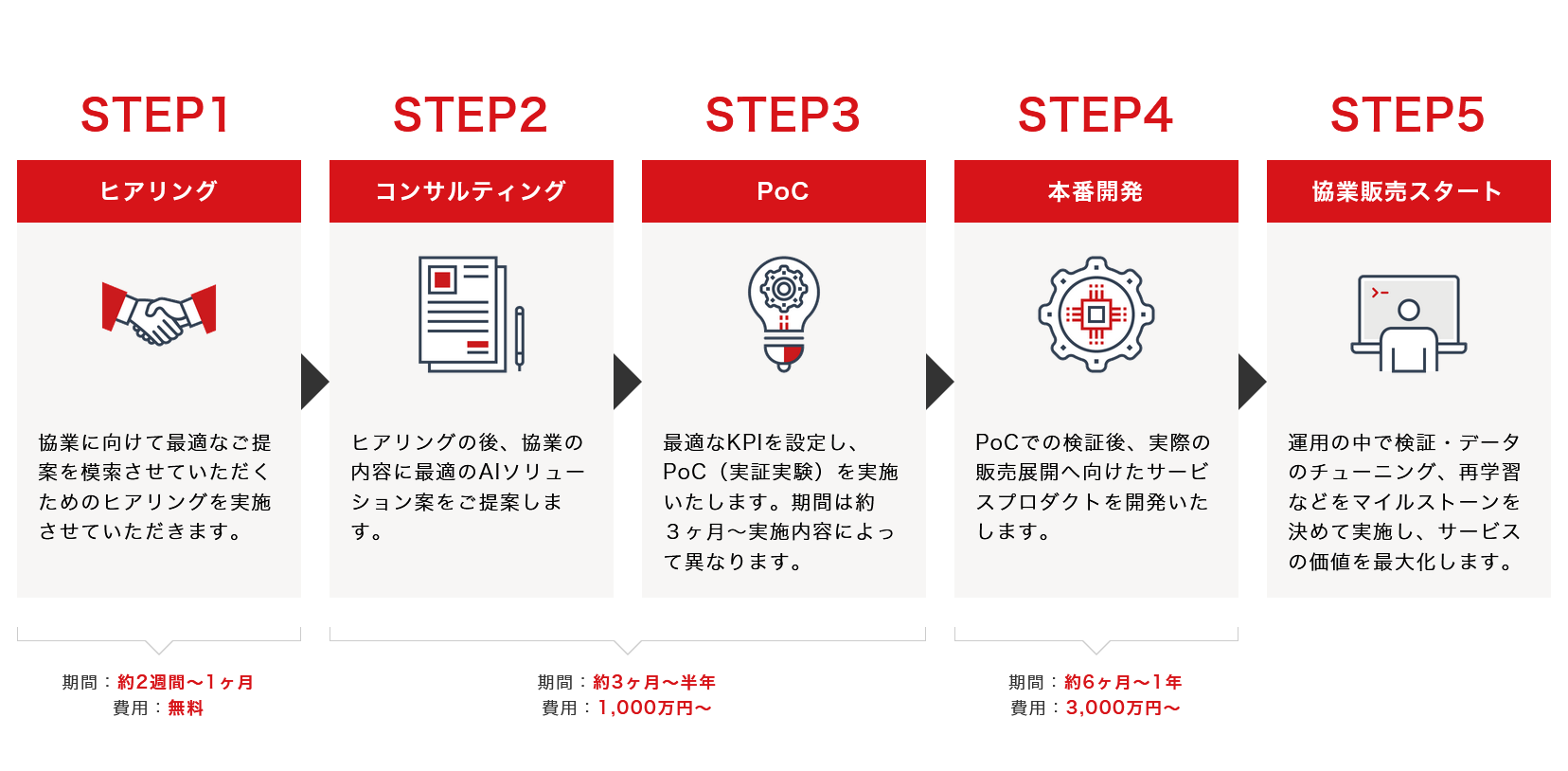 STEP1

ヒアリング

協業に向けて最適なご提案を模索させていただくためのヒアリングを実施させていただきます。

STEP2

コンサルティング

ヒアリングの後、協業の内容に最適のAIソリューション案をご提案します。

STEP3

PoC

最適なKPIを設定し、PoC（実証実験）を実施いたします。期間は約３ヶ月〜実施内容によって異なります。

STEP4

本番開発

PoCでの検証後、実際の販売展開へ向けたサービスプロダクトを開発いたします。

STEP5

協業販売スタート

運用の中で検証・データのチューニング、再学習などをマイルストーンを決めて実施し、サービスの価値を最大化します。

期間：約2週間〜1ヶ月
費用：無料

期間：約3ヶ月〜半年
費用：1,000万円〜

期間：約6ヶ月〜1年
費用：3,000万円〜